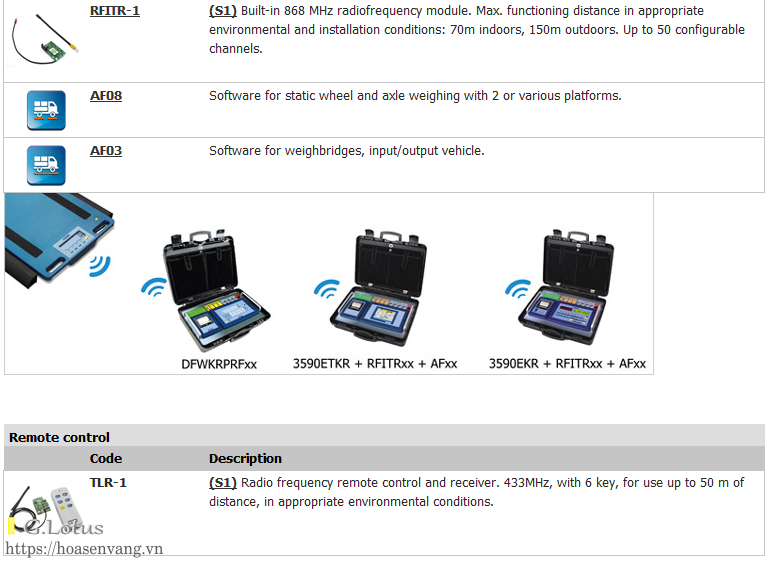 | | | |
|---|---|---|
| | RFITR-1 | (S1) Built-in 868 MHz radiofrequency module. Max. functioning distance in appropriate environmental and installation conditions: 70m indoors, 150m outdoors. Up to 50 configurable channels. |
| | AF08 | Software for static wheel and axle weighing with 2 or various platforms. |
| | AF03 | Software for weighbridges, input/output vehicle. |

DFWKRPRFxx

3590ETKR + RFITRxx + AFxx

3590EKR + RFITRxx + AFxx

Remote control

| | Code | Description |
|---|---|---|
| | TLR-1 | (S1) Radio frequency remote control and receiver. 433MHz, with 6 key, for use up to 50 m of distance, in appropriate environmental conditions. |

G.Lotus
https://hoasenvang.vn