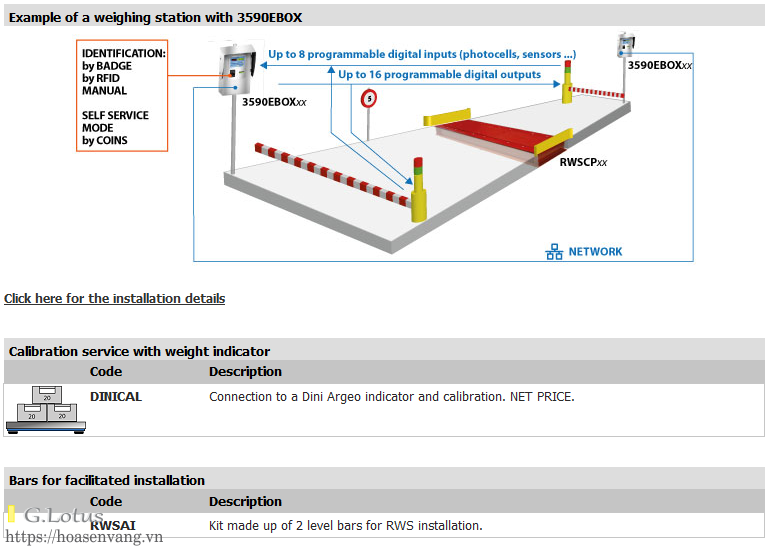 Example of a weighing station with 3590EBOX

IDENTIFICATION:
by BADGE
by RFID
MANUAL

SELF SERVICE MODE
by COINS

Up to 8 programmable digital inputs (photocells, sensors ...)
Up to 16 programmable digital outputs

3590EBOXxx
3590EBOXxx
5
RWSCPxx
NETWORK

Click here for the installation details

Calibration service with weight indicator

| | Code | Description |
|---|---|---|
| 20 20 20 | DINICAL | Connection to a Dini Argeo indicator and calibration. NET PRICE. |

Bars for facilitated installation

| | Code | Description |
|---|---|---|
| | RWSAI | Kit made up of 2 level bars for RWS installation. |

G.Lotus
https://hoasenvang.vn